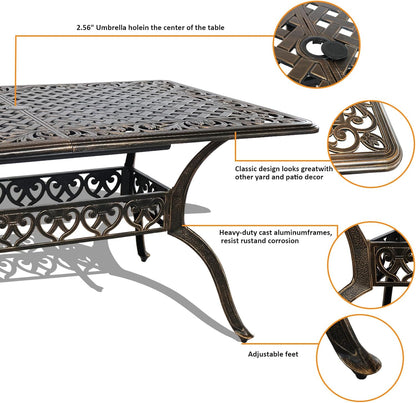 2.56" Umbrella holein the center of the table

Classic design looks greatwith other yard and patio decor

Heavy-duty cast aluminumframes, resist rustand corrosion

Adjustable feet