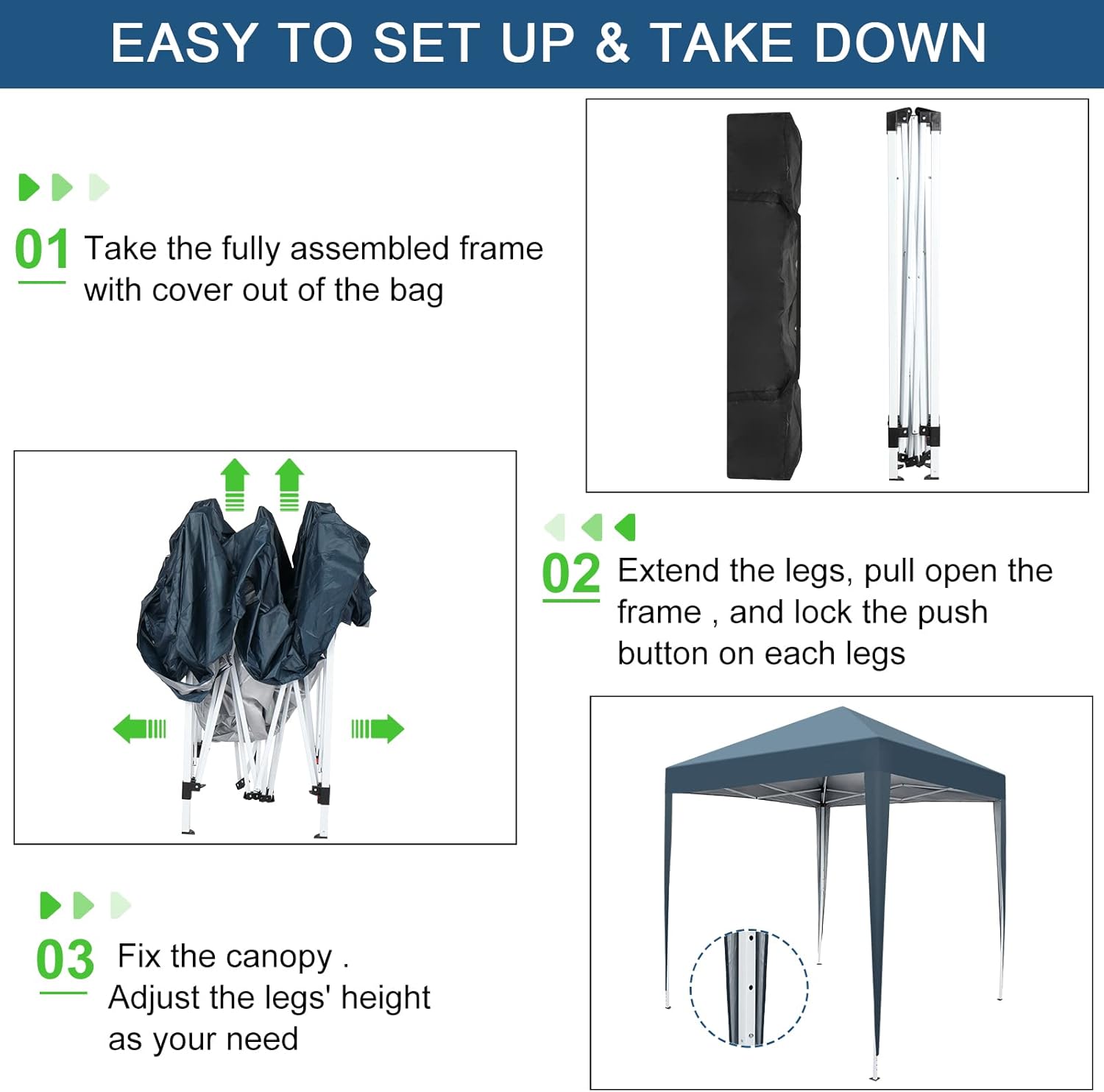 EASY TO SET UP & TAKE DOWN

01 Take the fully assembled frame with cover out of the bag

02 Extend the legs, pull open the frame , and lock the push button on each legs

03 Fix the canopy . Adjust the legs' height as your need