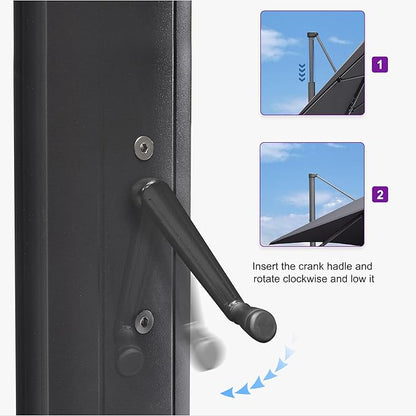 1

2

Insert the crank hadle and rotate clockwise and low it