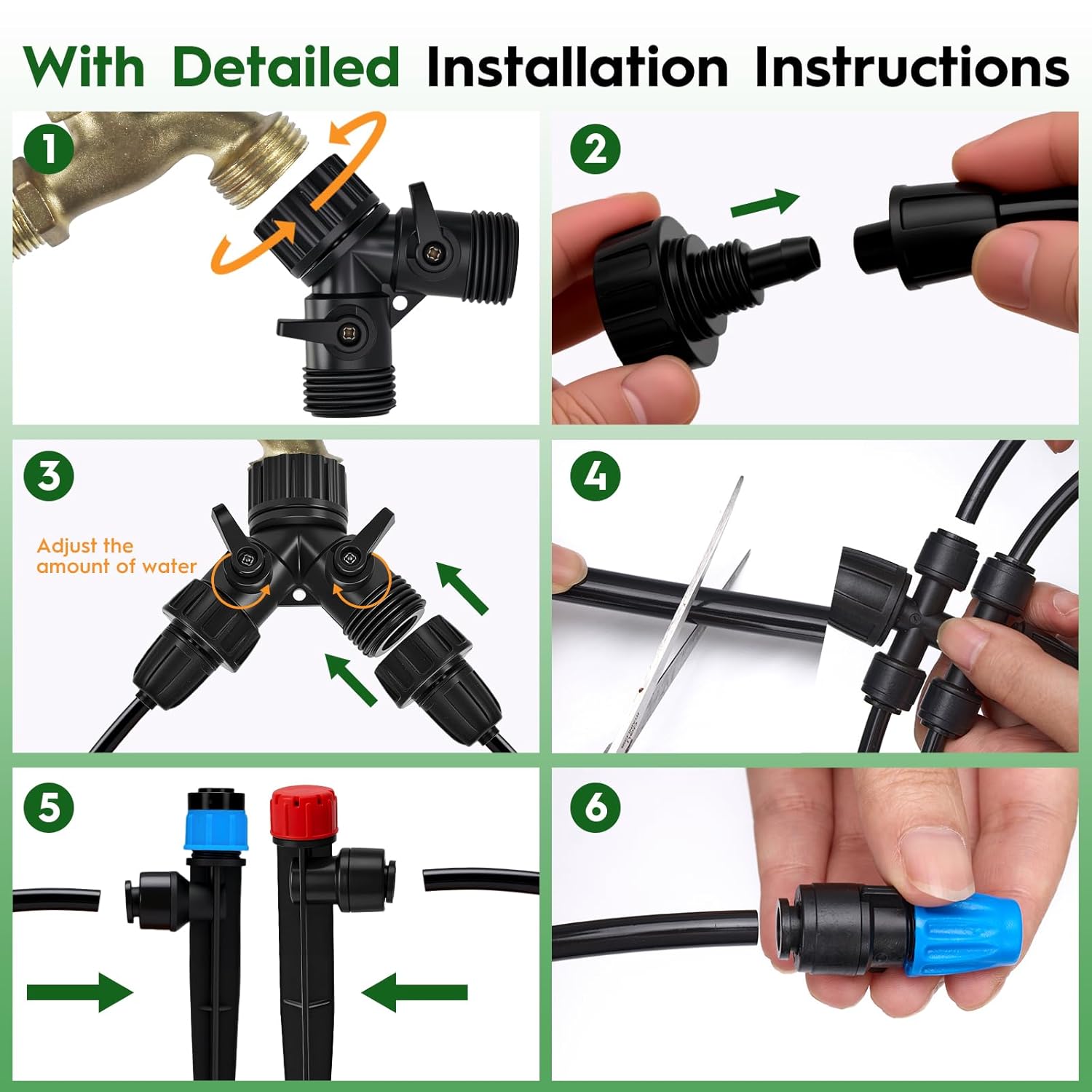 With Detailed Installation Instructions

1

2

3

Adjust the amount of water

4

5

6