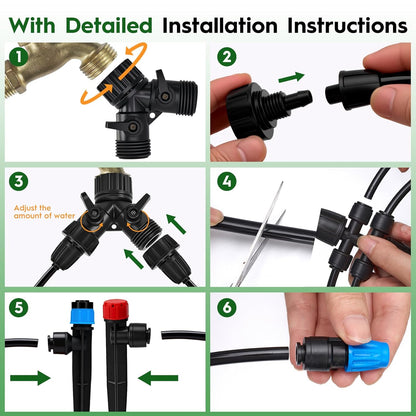 With Detailed Installation Instructions

1

2

3

Adjust the amount of water

4

5

6