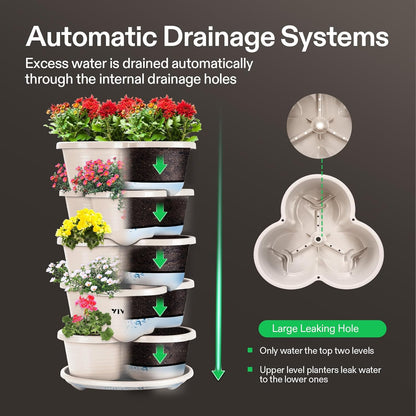 Automatic Drainage Systems

Excess water is drained automatically through the internal drainage holes

VIV

Large Leaking Hole

Only water the top two levels

Upper level planters leak water to the lower ones