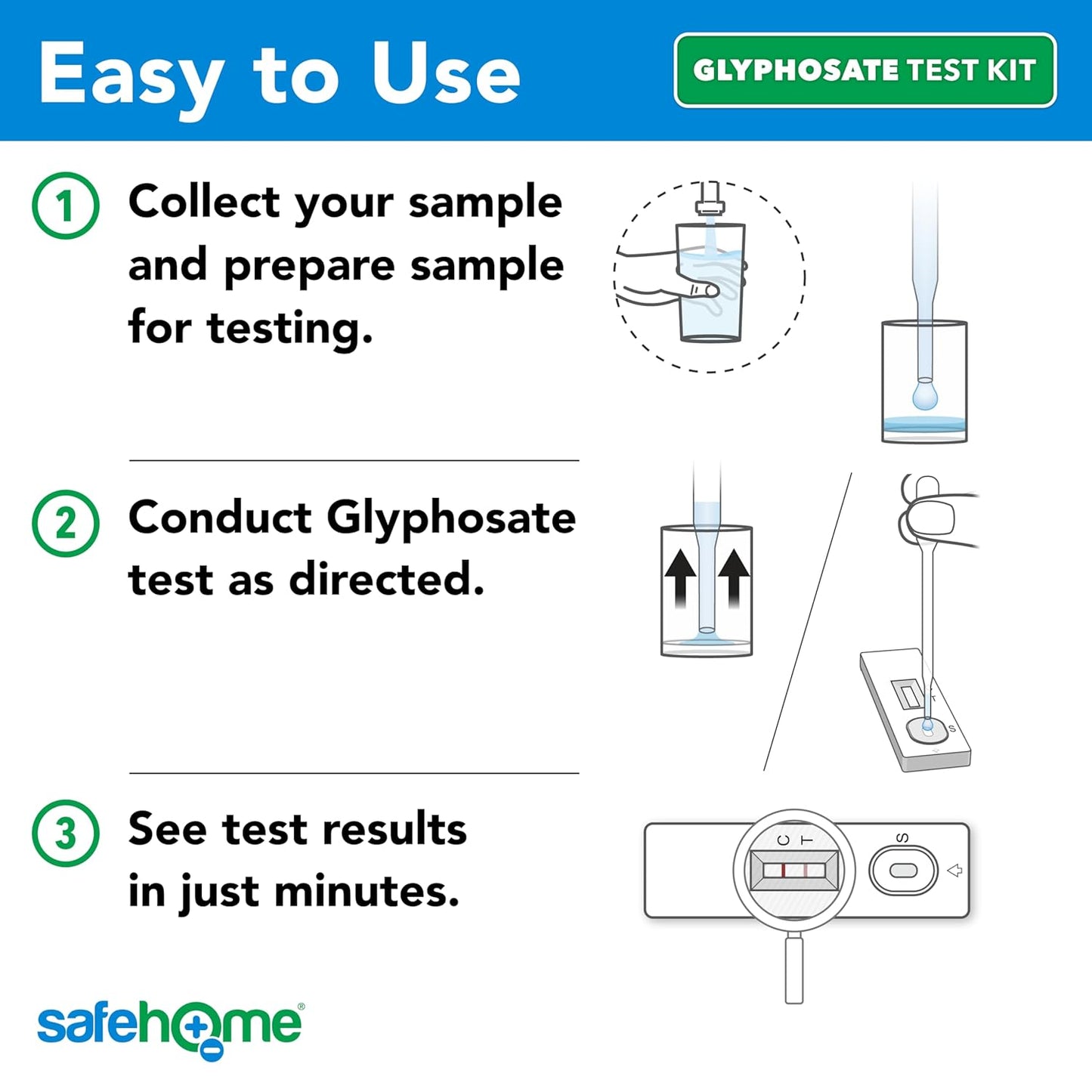 Easy to Use

GLYPHOSATE TEST KIT

1 Collect your sample and prepare sample for testing.

2 Conduct Glyphosate test as directed.

T
S

3 See test results in just minutes.

C T
S

safehome®