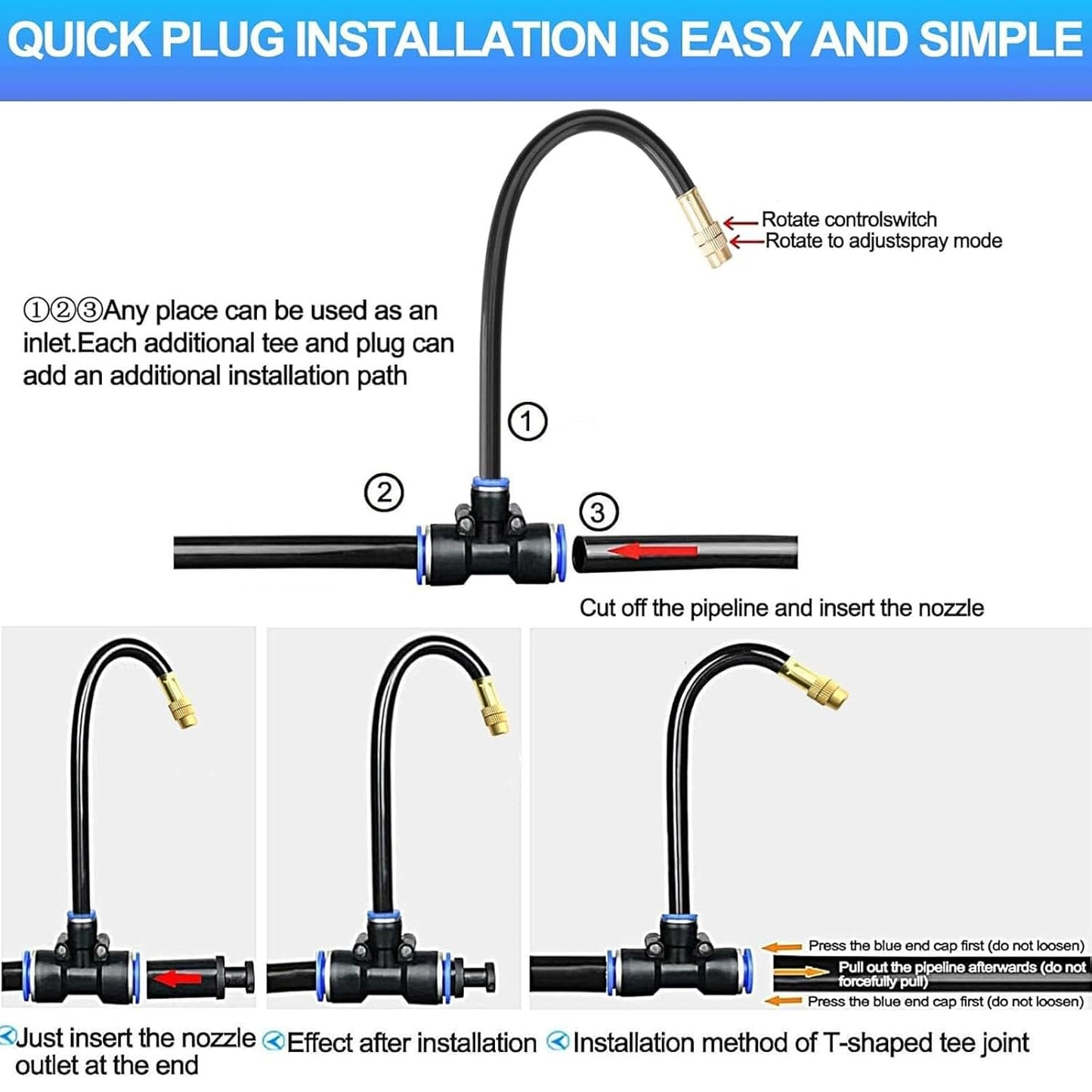 QUICK PLUG INSTALLATION IS EASY AND SIMPLE

Rotate controlswitch
Rotate to adjustspray mode

①②③Any place can be used as an inlet.Each additional tee and plug can add an additional installation path

①

②

③

Cut off the pipeline and insert the nozzle

Press the blue end cap first (do not loosen)
Pull out the pipeline afterwards (do not forcefully pull)
Press the blue end cap first (do not loosen)

Just insert the nozzle outlet at the end

Effect after installation

Installation method of T-shaped tee joint