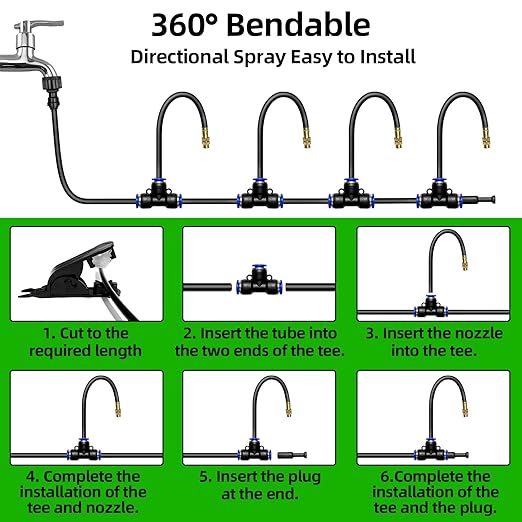 360° Bendable
Directional Spray Easy to Install

1. Cut to the required length

2. Insert the tube into the two ends of the tee.

3. Insert the nozzle into the tee.

4. Complete the installation of the tee and nozzle.

5. Insert the plug at the end.

6.Complete the installation of the tee and the plug.