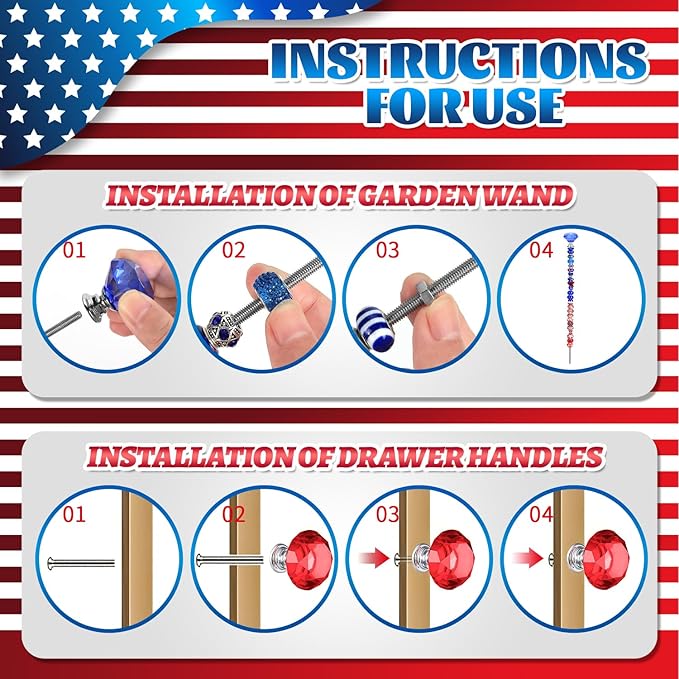 INSTRUCTIONS FOR USE

INSTALLATION OF GARDEN WAND

01

02

03

04

INSTALLATION OF DRAWER HANDLES

01

02

03

04