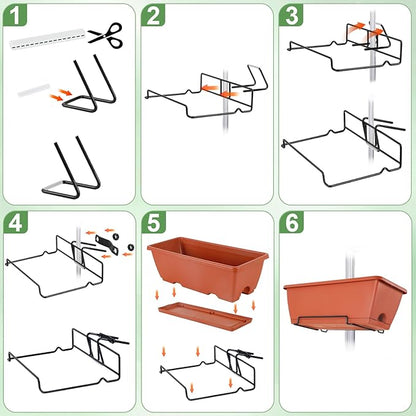 1

2

3

4

5

6