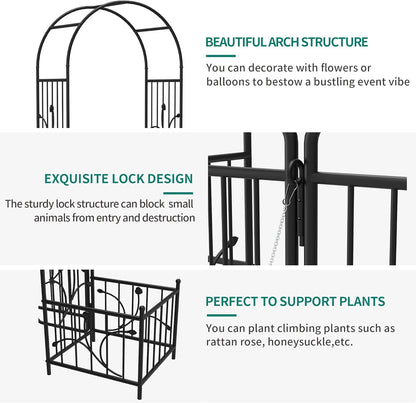 BEAUTIFUL ARCH STRUCTURE

You can decorate with flowers or balloons to bestow a bustling event vibe

EXQUISITE LOCK DESIGN

The sturdy lock structure can block small animals from entry and destruction

PERFECT TO SUPPORT PLANTS

You can plant climbing plants such as rattan rose, honeysuckle,etc.