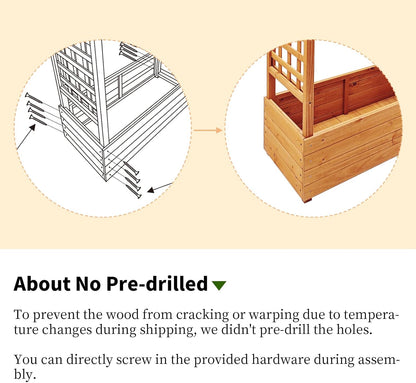 About No Pre-drilled

To prevent the wood from cracking or warping due to temperature changes during shipping, we didn't pre-drill the holes.

You can directly screw in the provided hardware during assembly.