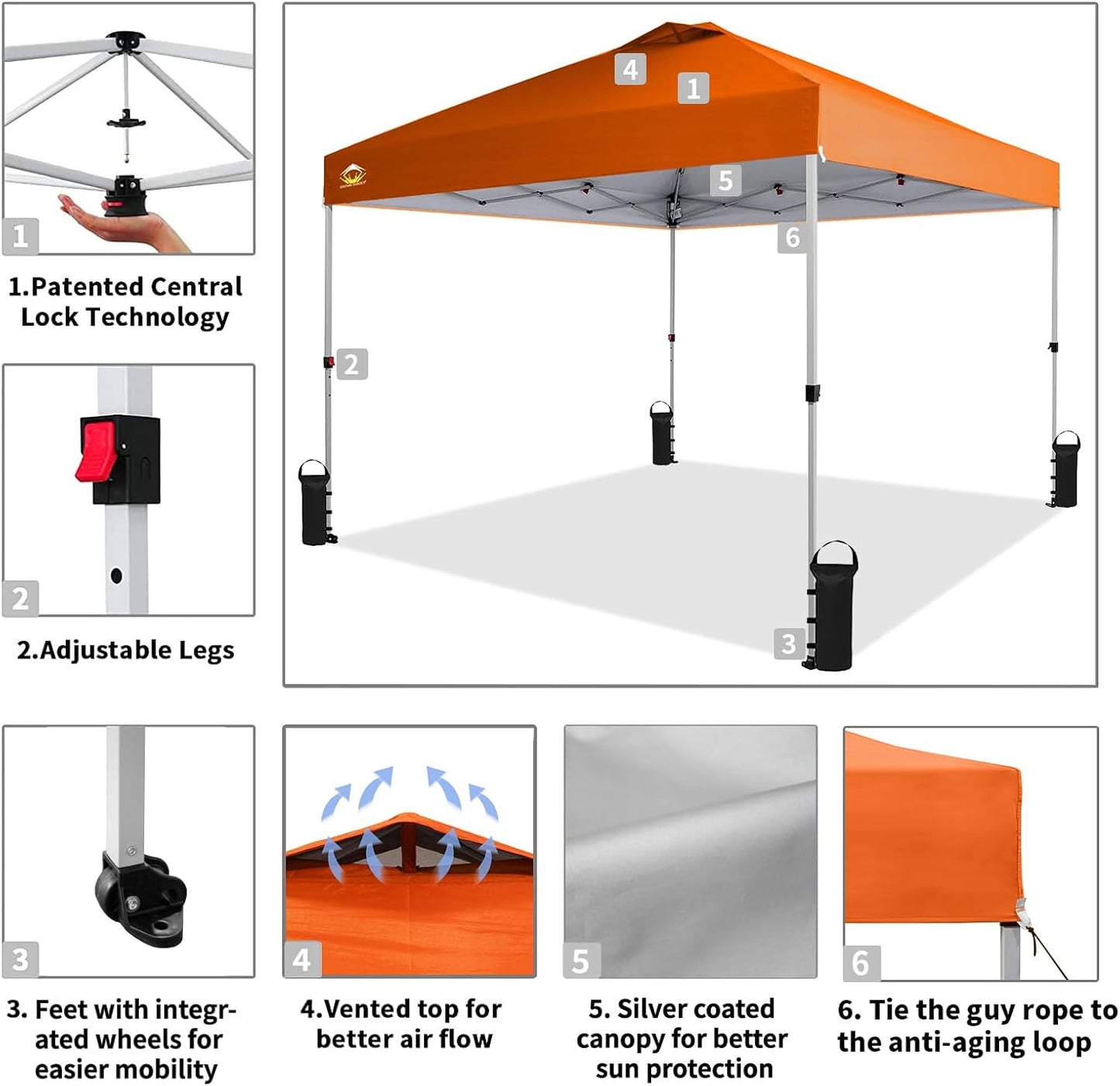 1

1.Patented Central Lock Technology

2

2.Adjustable Legs

4

1

5

6

2

3

3

3. Feet with integrated wheels for easier mobility

4

4.Vented top for better air flow

5

5. Silver coated canopy for better sun protection

6

6. Tie the guy rope to the anti-aging loop