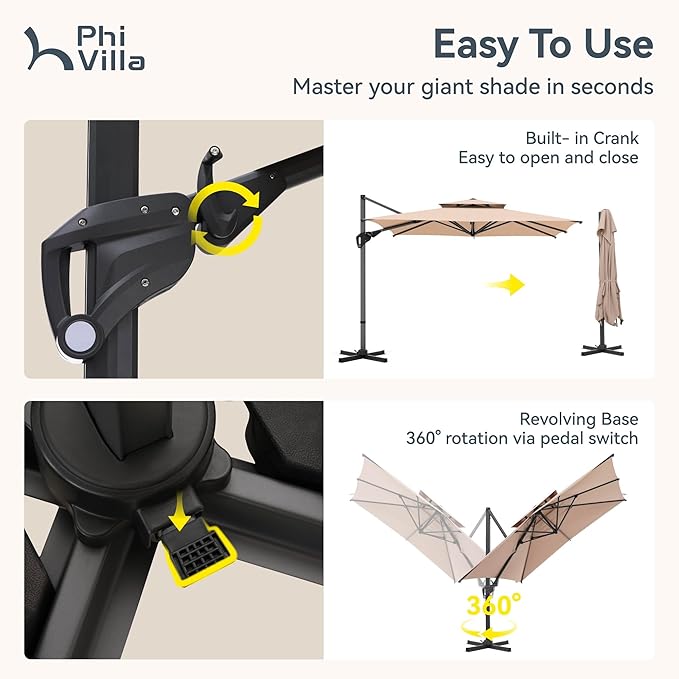 Phi Villa

Easy To Use

Master your giant shade in seconds

Built- in Crank
Easy to open and close

Revolving Base
360° rotation via pedal switch

360°