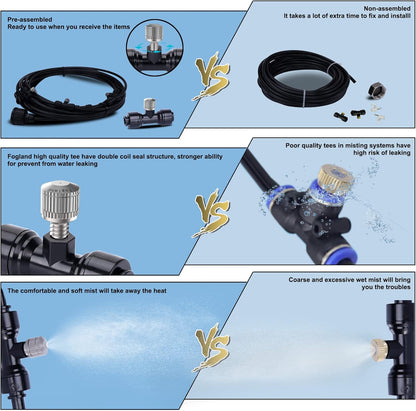 Pre-assembled
Ready to use when you receive the items

VS

Non-assembled
It takes a lot of extra time to fix and install!

Fogland high quality tee have double coil seal structure, stronger ability for prevent from water leaking

VS

Poor quality tees in misting systems have high risk of leaking

The comfortable and soft mist will take away the heat

VS

Coarse and excessive wet mist will bring you the troubles