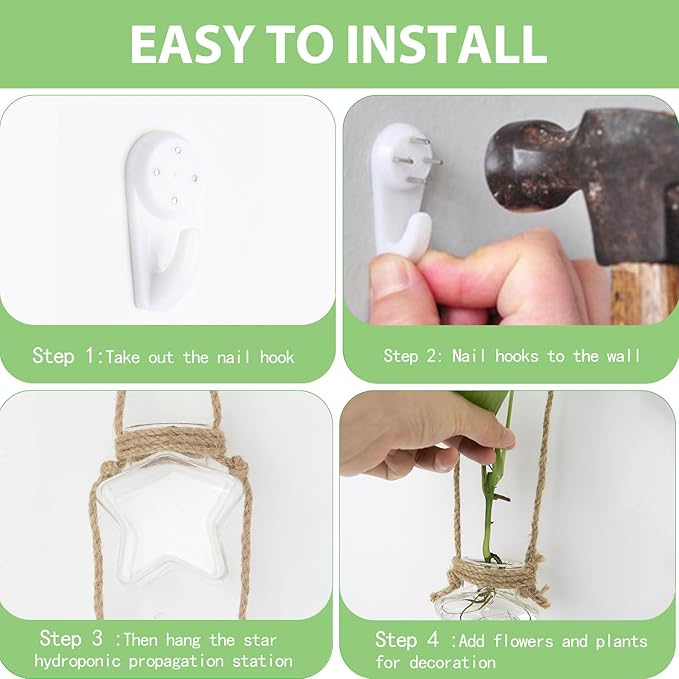 EASY TO INSTALL

Step 1:Take out the nail hook

Step 2: Nail hooks to the wall

Step 3 :Then hang the star hydroponic propagation station

Step 4 :Add flowers and plants for decoration