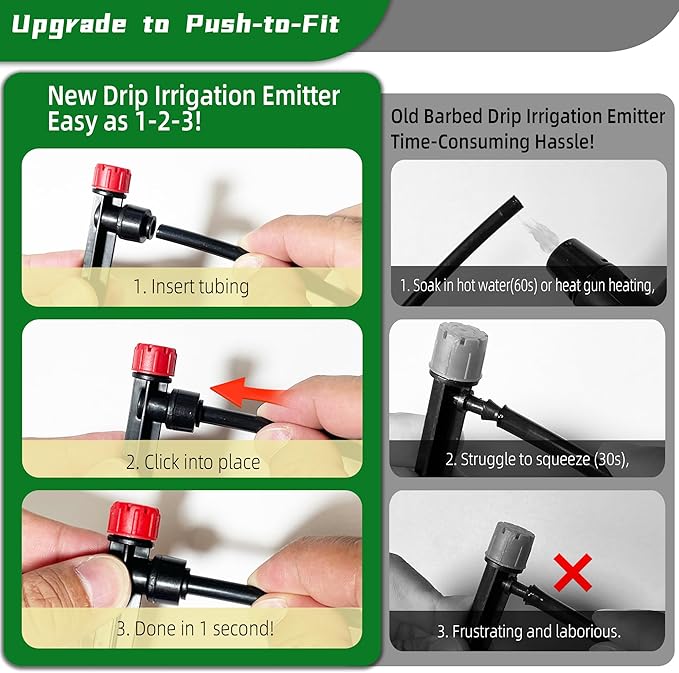 Upgrade to Push-to-Fit

New Drip Irrigation Emitter
Easy as 1-2-3!

1. Insert tubing

2. Click into place

3. Done in 1 second!

Old Barbed Drip Irrigation Emitter
Time-Consuming Hassle!

1. Soak in hot water(60s) or heat gun heating,

2. Struggle to squeeze (30s),

3. Frustrating and laborious.