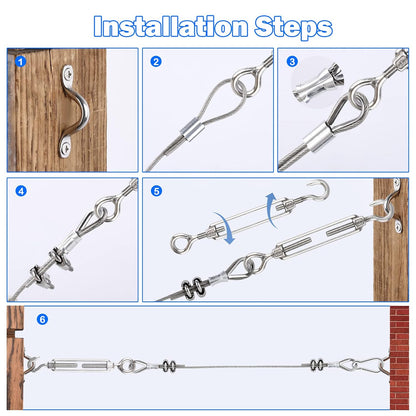 Installation Steps

1

2

3

4

5

6