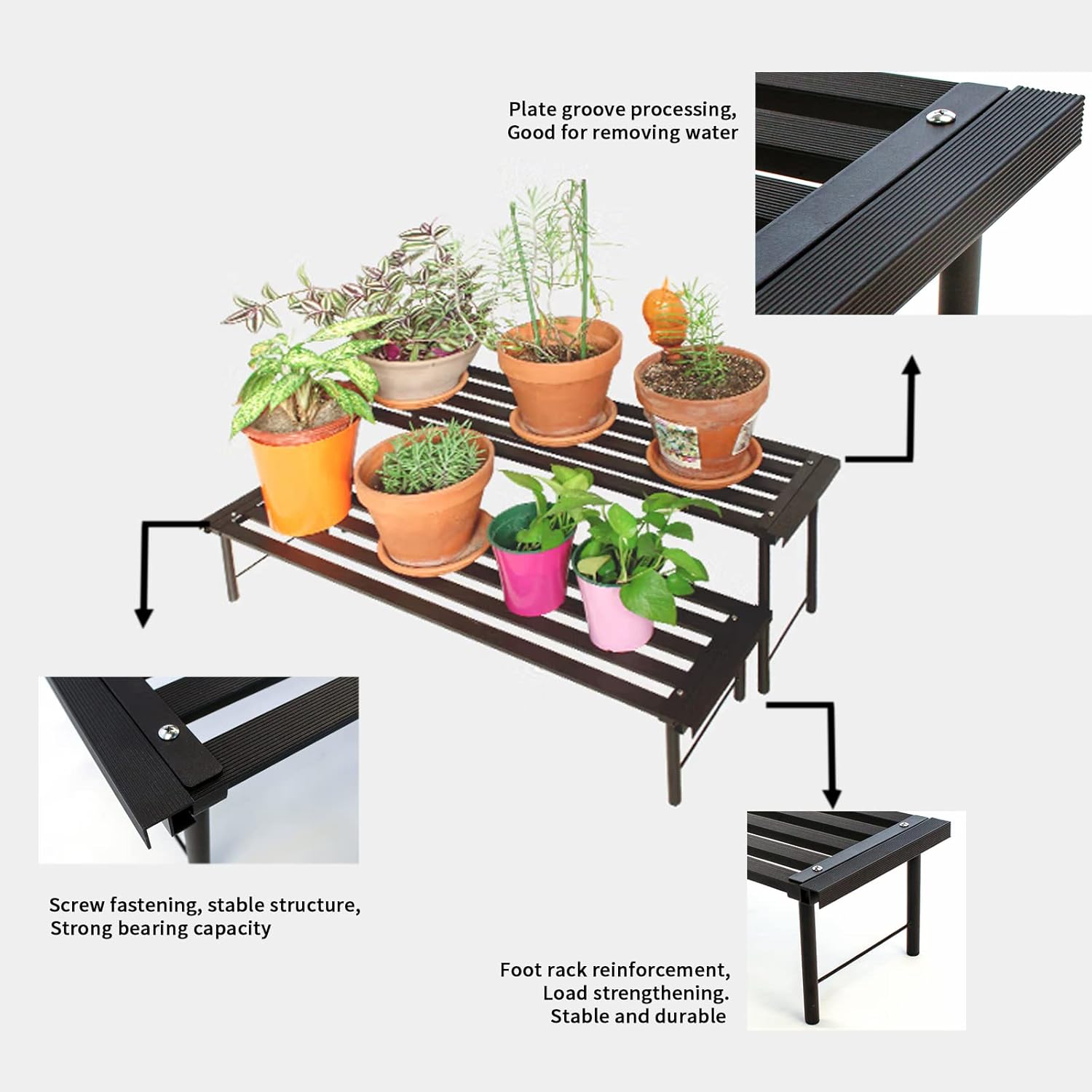 Plate groove processing,
Good for removing water

Screw fastening, stable structure,
Strong bearing capacity

Foot rack reinforcement,
Load strengthening.
Stable and durable