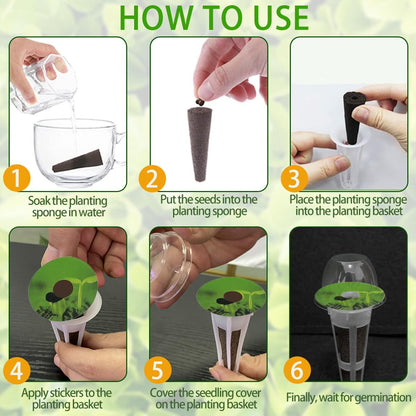 HOW TO USE

1
Soak the planting sponge in water

2
Put the seeds into the planting sponge

3
Place the planting sponge into the planting basket

4
Apply stickers to the planting basket

5
Cover the seedling cover on the planting basket

6
Finally, wait for germination