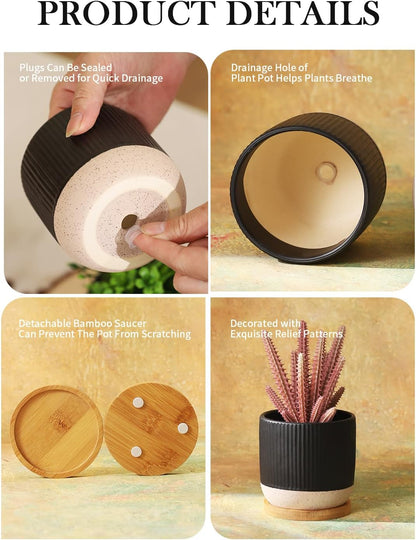 PRODUCT DETAILS

Plugs Can Be Sealed or Removed for Quick Drainage

Drainage Hole of Plant Pot Helps Plants Breathe

Detachable Bamboo Saucer Can Prevent The Pot From Scratching

Decorated with Exquisite Relief Patterns