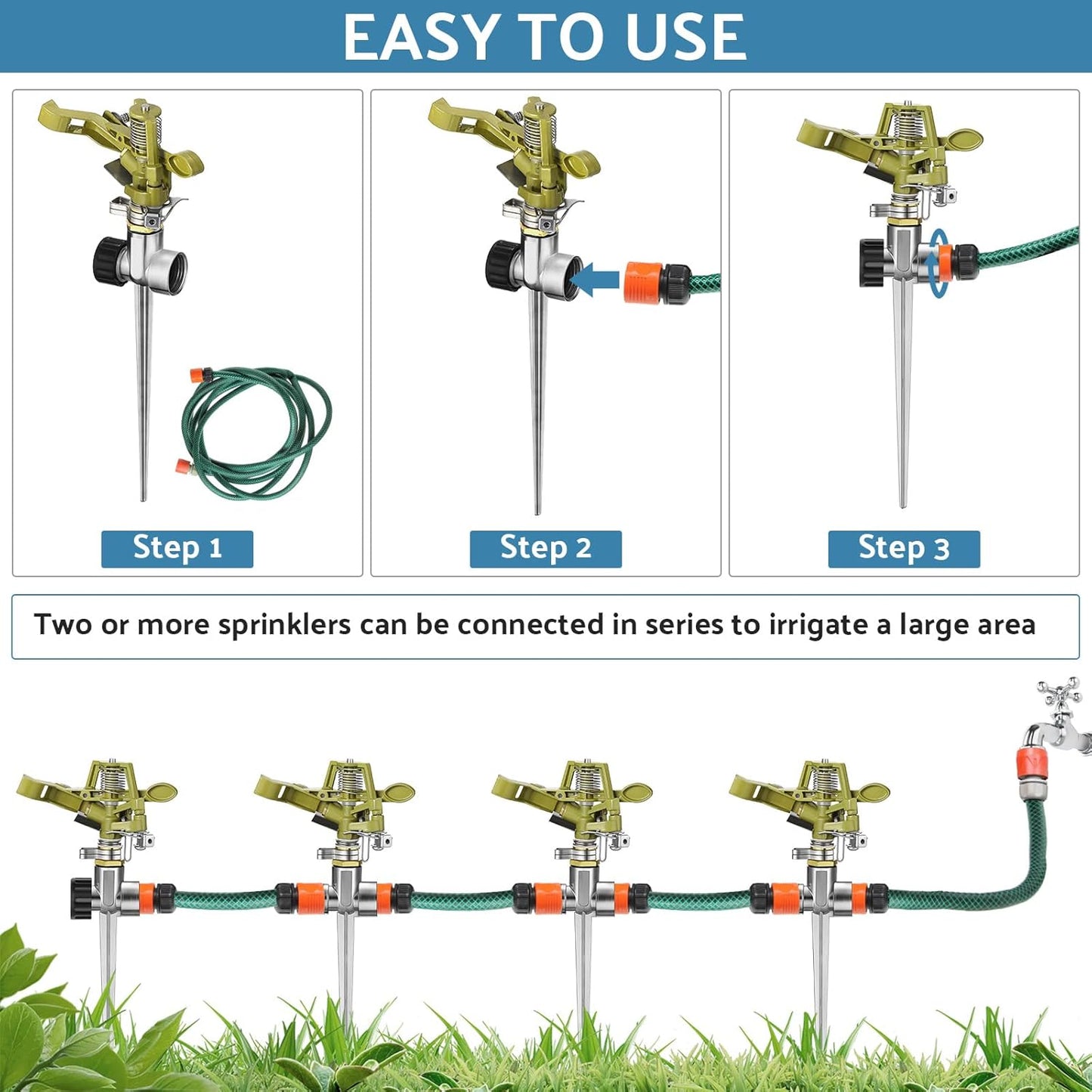 EASY TO USE

Step 1

Step 2

Step 3

Two or more sprinklers can be connected in series to irrigate a large area