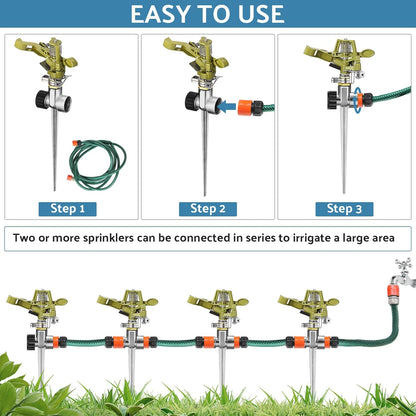 EASY TO USE

Step 1

Step 2

Step 3

Two or more sprinklers can be connected in series to irrigate a large area