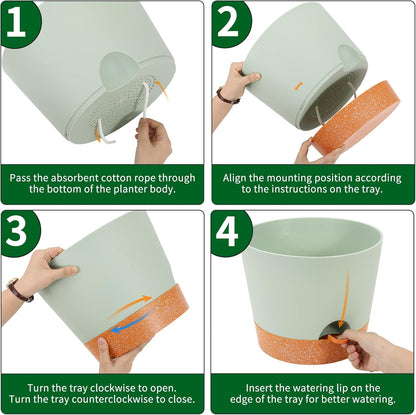 1

Pass the absorbent cotton rope through the bottom of the planter body.

2

Align the mounting position according to the instructions on the tray.

3

Turn the tray clockwise to open. Turn the tray counterclockwise to close.

4

Insert the watering lip on the edge of the tray for better watering.