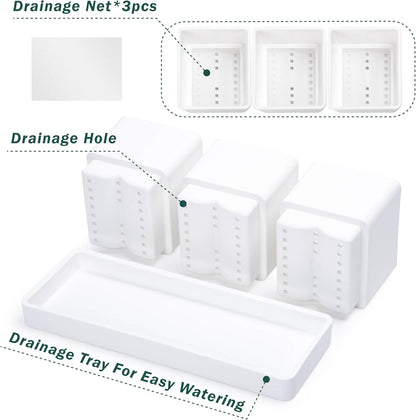 Drainage Net*3pcs

Drainage Hole

Drainage Tray For Easy Watering