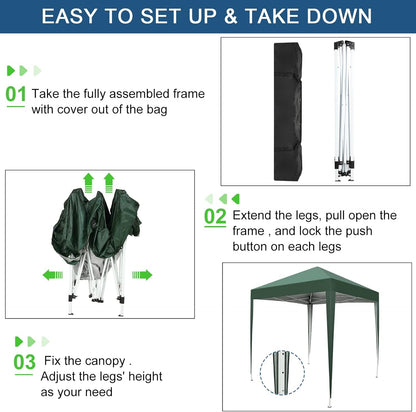 EASY TO SET UP & TAKE DOWN

01 Take the fully assembled frame with cover out of the bag

02 Extend the legs, pull open the frame , and lock the push button on each legs

03 Fix the canopy . Adjust the legs' height as your need