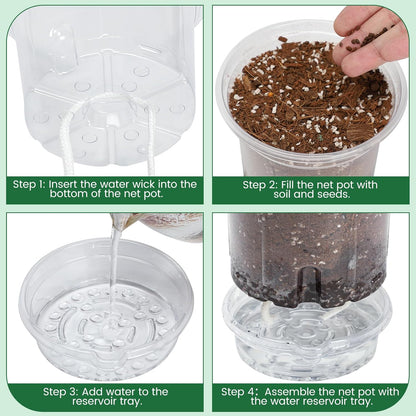 Step 1: Insert the water wick into the bottom of the net pot.

Step 2: Fill the net pot with soil and seeds.

Step 3: Add water to the reservoir tray.

Step 4: Assemble the net pot with the water reservoir tray.