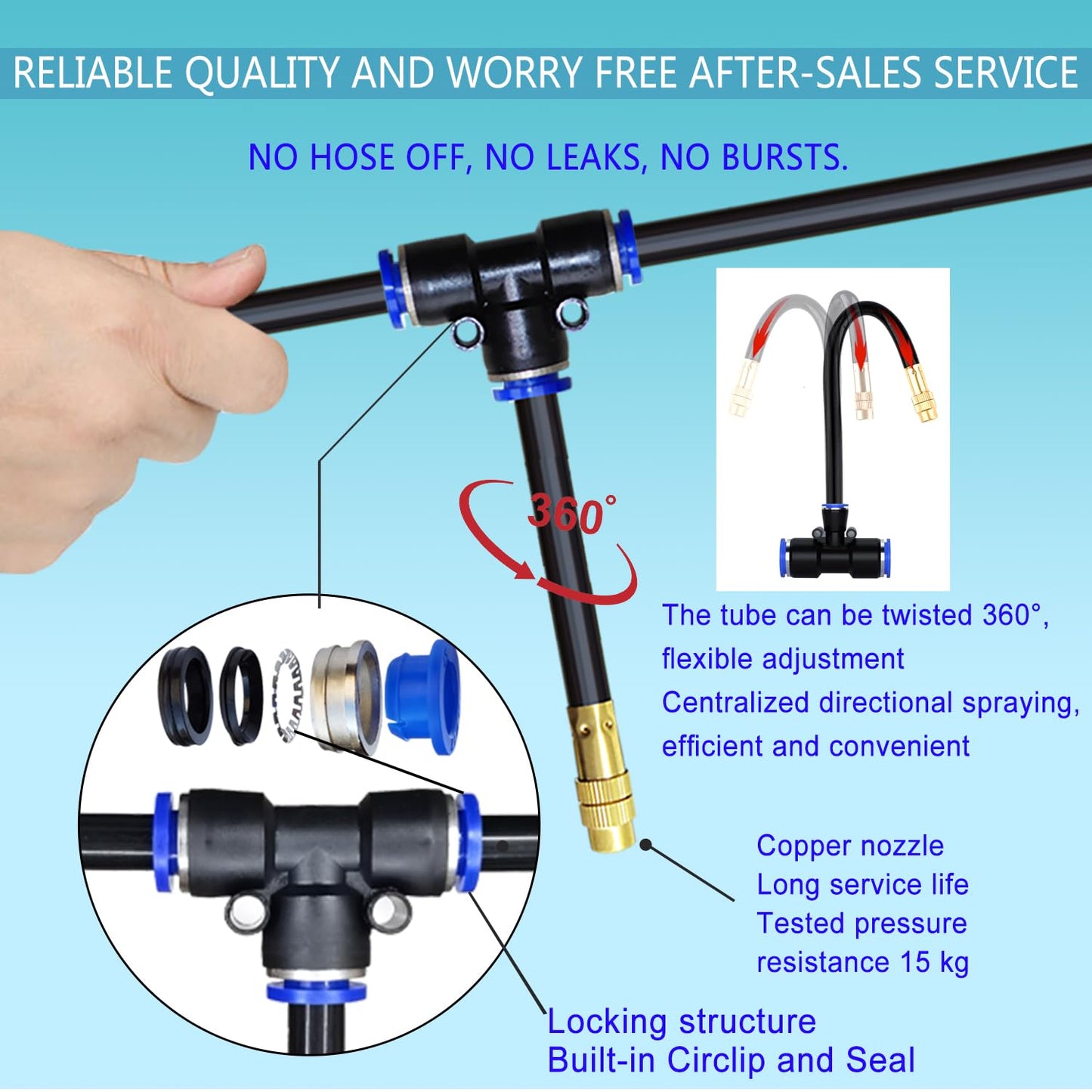 RELIABLE QUALITY AND WORRY FREE AFTER-SALES SERVICE

NO HOSE OFF, NO LEAKS, NO BURSTS.

360°

The tube can be twisted 360°, flexible adjustment
Centralized directional spraying, efficient and convenient

Copper nozzle
Long service life
Tested pressure resistance 15 kg

Locking structure
Built-in Circlip and Seal