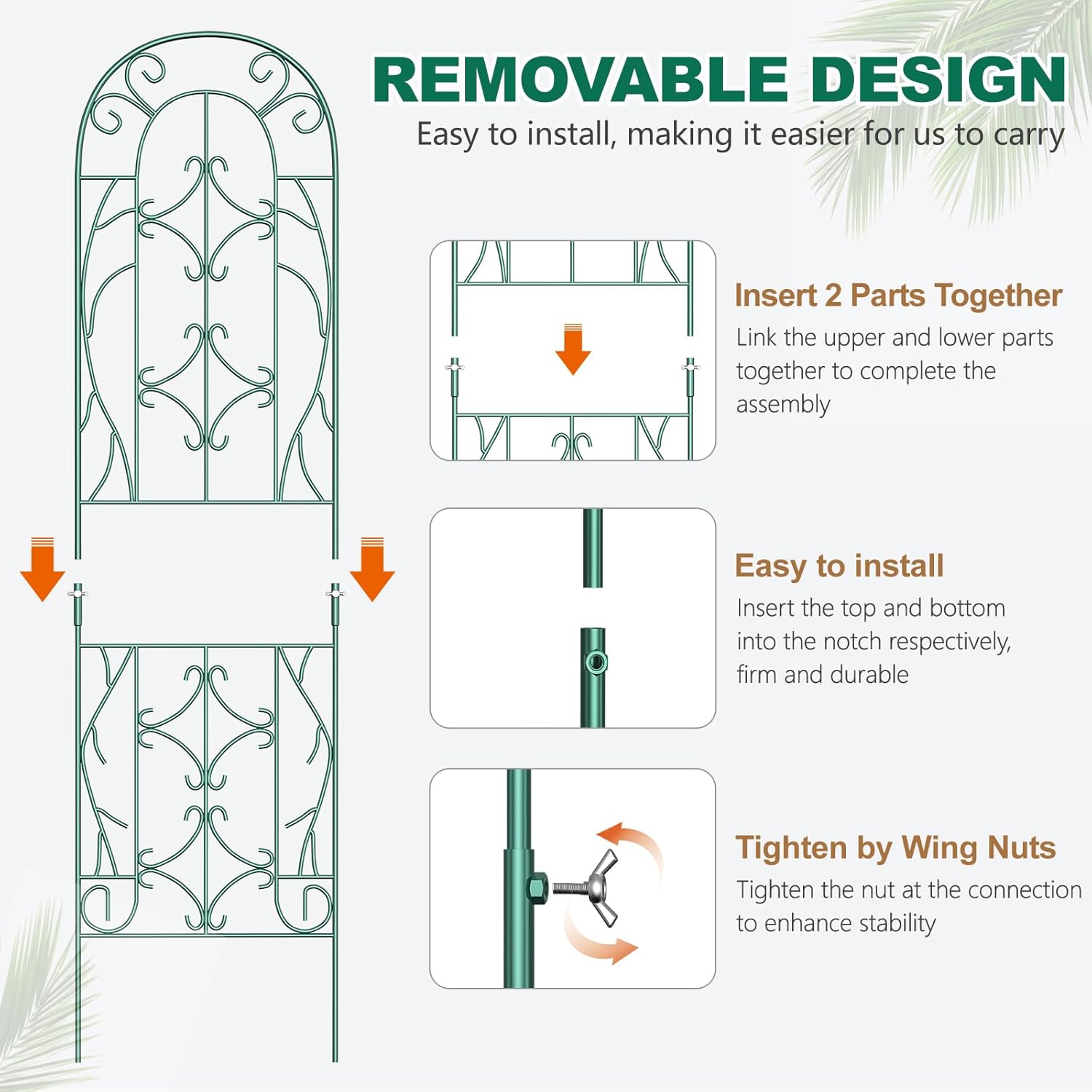 REMOVABLE DESIGN

Easy to install, making it easier for us to carry

Insert 2 Parts Together

Link the upper and lower parts together to complete the assembly

Easy to install

Insert the top and bottom into the notch respectively, firm and durable

Tighten by Wing Nuts

Tighten the nut at the connection to enhance stability