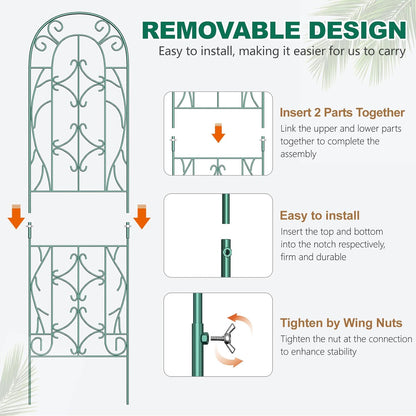 REMOVABLE DESIGN
Easy to install, making it easier for us to carry

Insert 2 Parts Together
Link the upper and lower parts together to complete the assembly

Easy to install
Insert the top and bottom into the notch respectively, firm and durable

Tighten by Wing Nuts
Tighten the nut at the connection to enhance stability