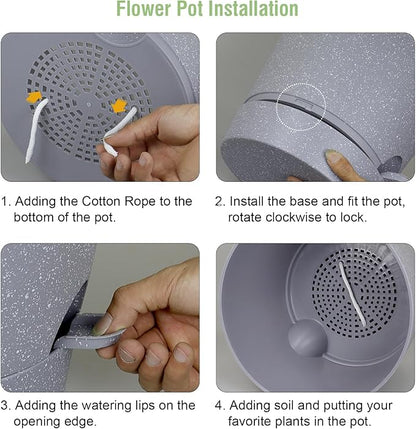 Flower Pot Installation

1. Adding the Cotton Rope to the bottom of the pot.

2. Install the base and fit the pot, rotate clockwise to lock.

3. Adding the watering lips on the opening edge.

4. Adding soil and putting your favorite plants in the pot.