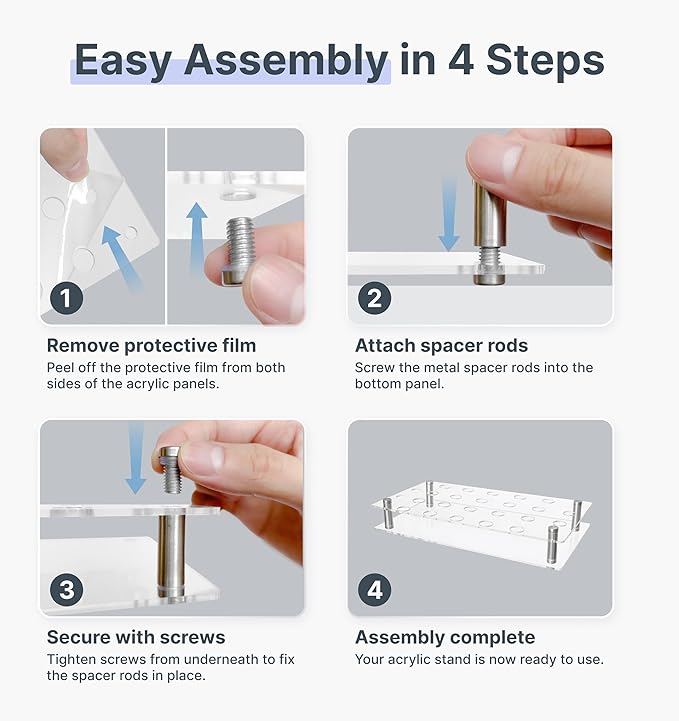 Easy Assembly in 4 Steps

1

Remove protective film
Peel off the protective film from both sides of the acrylic panels.

2

Attach spacer rods
Screw the metal spacer rods into the bottom panel.

3

Secure with screws
Tighten screws from underneath to fix the spacer rods in place.

4

Assembly complete
Your acrylic stand is now ready to use.