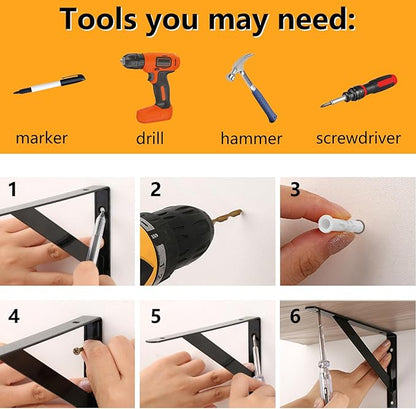 Tools you may need:

marker

drill

hammer

screwdriver

1

2

3

4

5

6