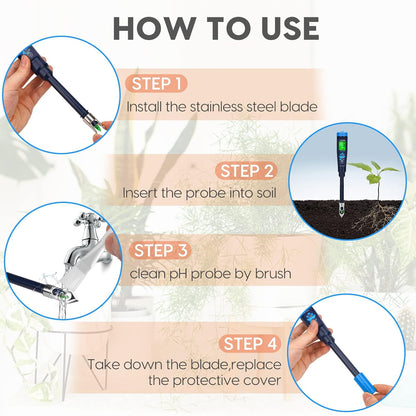 HOW TO USE

STEP 1
Install the stainless steel blade

STEP 2
Insert the probe into soil

STEP 3
clean pH probe by brush

STEP 4
Take down the blade,replace the protective cover