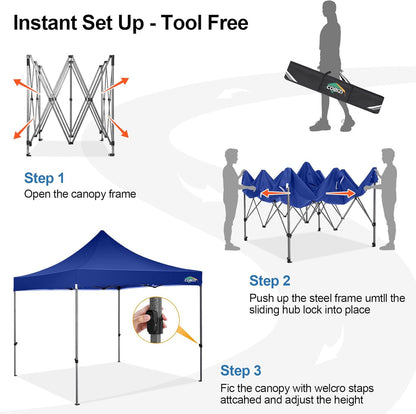 Instant Set Up - Tool Free

COBIZI

Step 1
Open the canopy frame

Step 2
Push up the steel frame umtll the sliding hub lock into place

COBIZI

Step 3
Fic the canopy with welcro staps attcahed and adjust the height