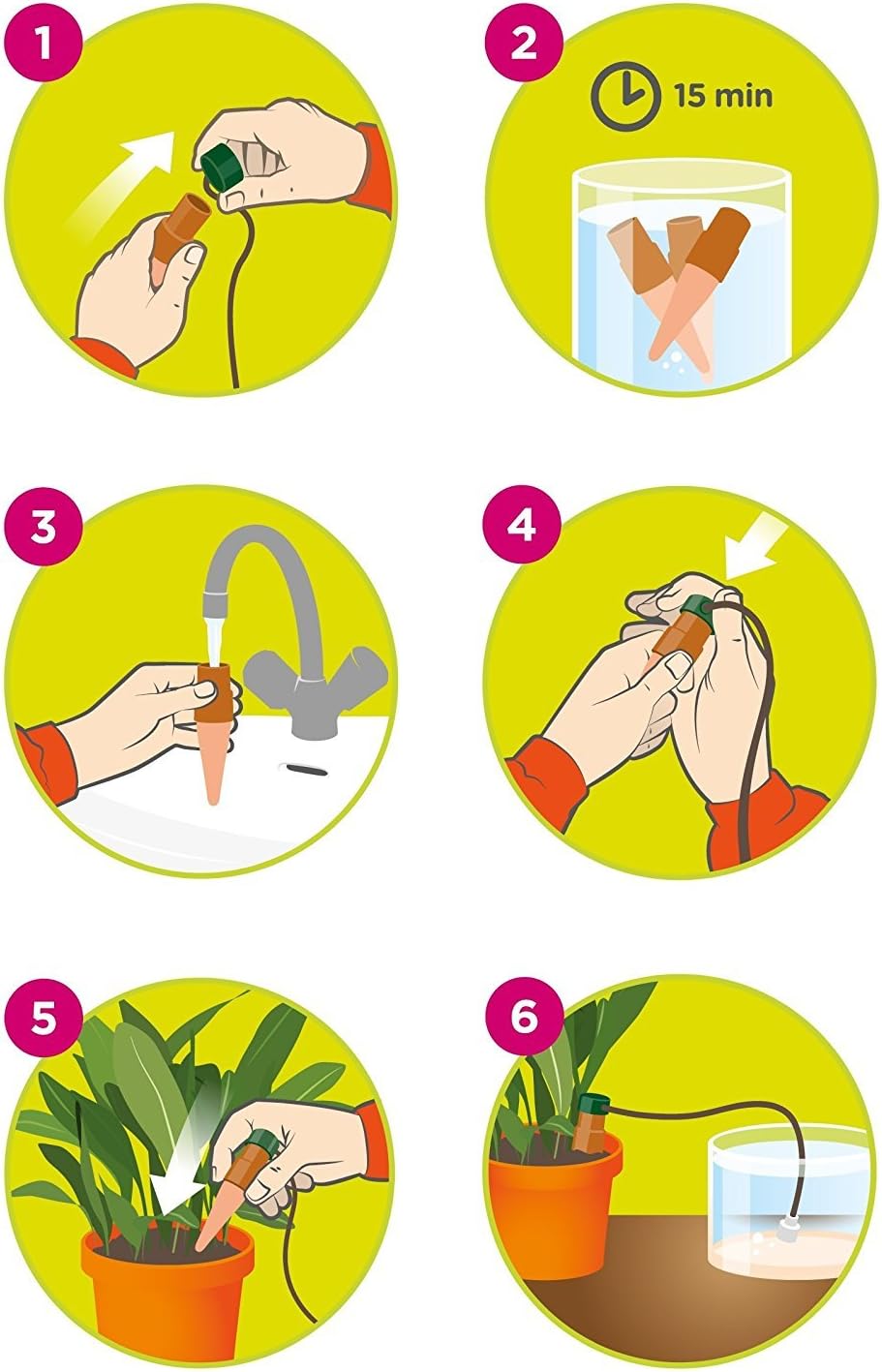 1

2

15 min

3

4

5

6