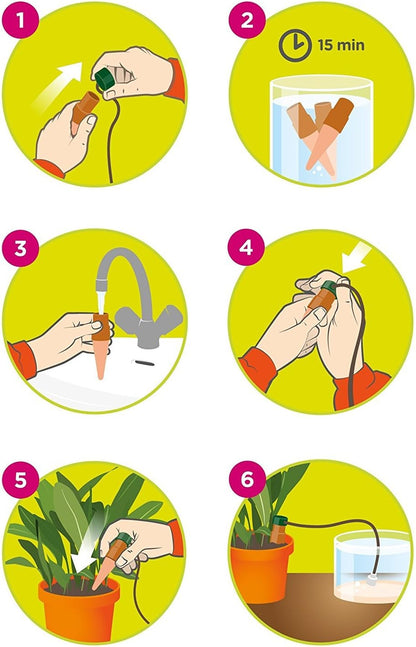 1

2

15 min

3

4

5

6