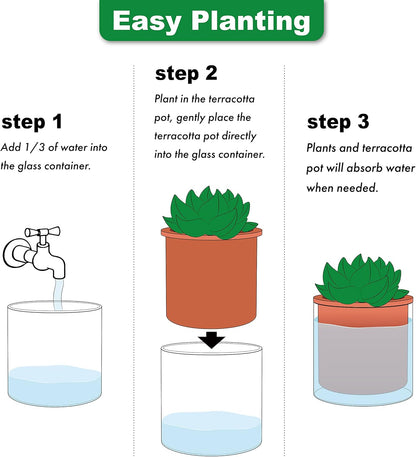 Easy Planting

step 1

Add 1/3 of water into the glass container.

step 2

Plant in the terracotta pot, gently place the terracotta pot directly into the glass container.

step 3

Plants and terracotta pot will absorb water when needed.