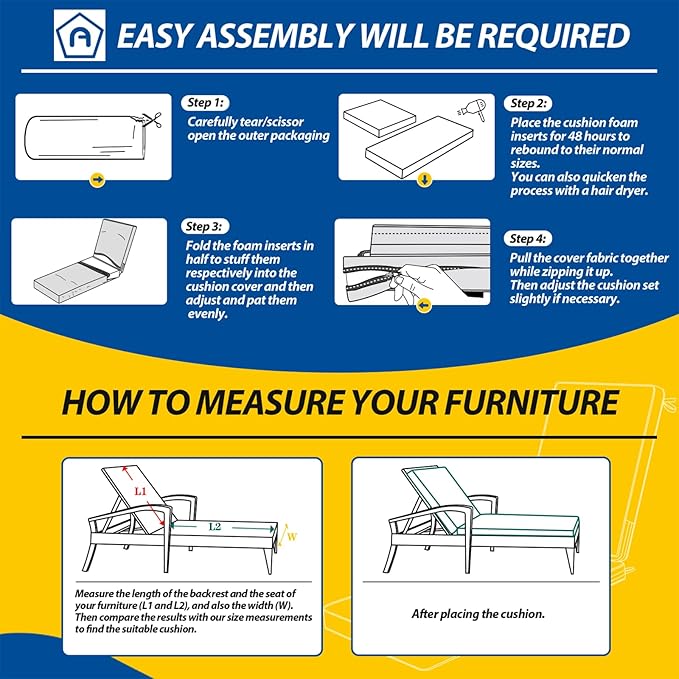 EASY ASSEMBLY WILL BE REQUIRED

Step 1:
Carefully tear/scissor open the outer packaging

Step 2:
Place the cushion foam inserts for 48 hours to rebound to their normal sizes.
You can also quicken the process with a hair dryer.

Step 3:
Fold the foam inserts in half to stuff them respectively into the cushion cover and then adjust and pat them evenly.

Step 4:
Pull the cover fabric together while zipping it up.
Then adjust the cushion set slightly if necessary.

HOW TO MEASURE YOUR FURNITURE

L1
L2
W

Measure the length of the backrest and the seat of your furniture (L1 and L2), and also the width (W). Then compare the results with our size measurements to find the suitable cushion.

After placing the cushion.