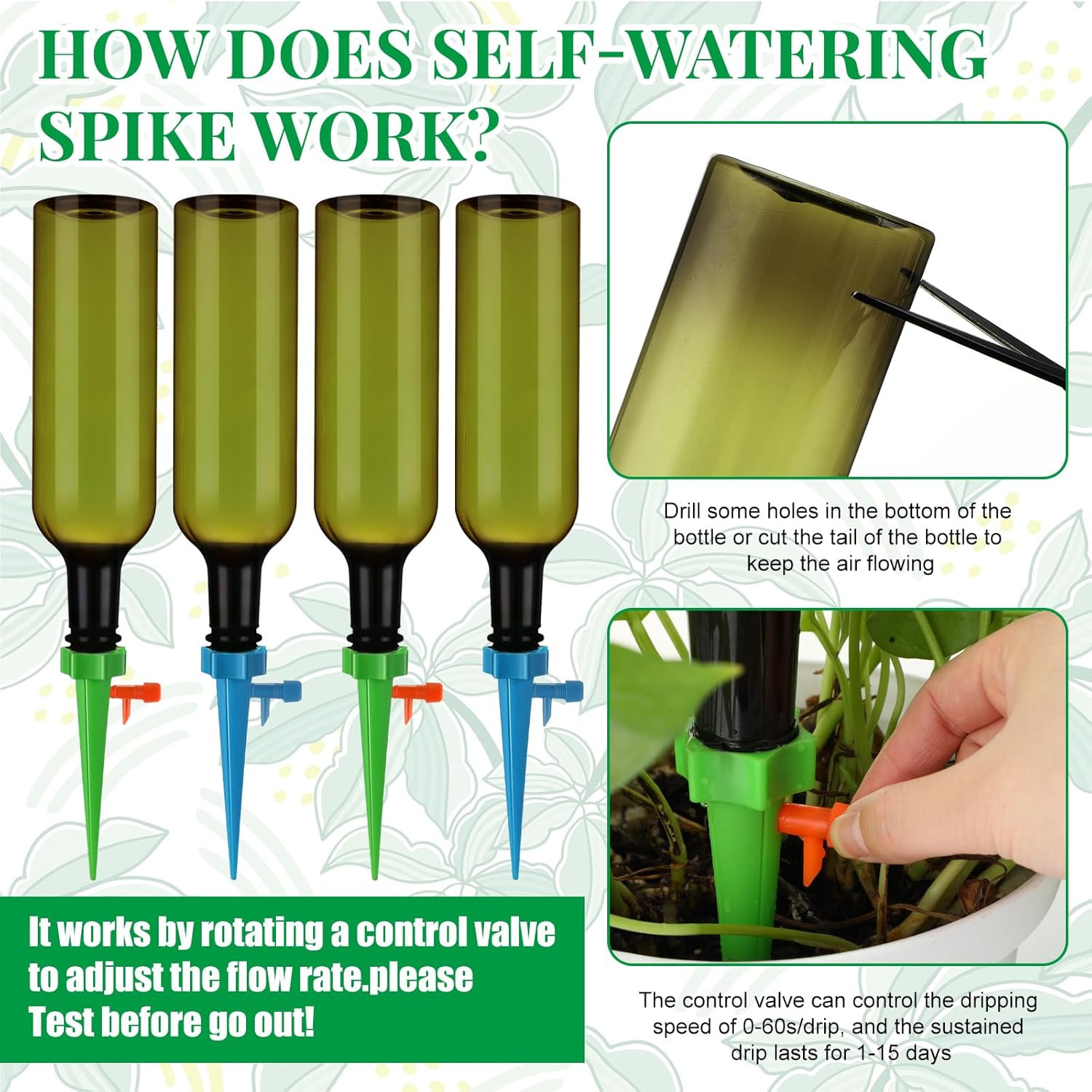 HOW DOES SELF-WATERING SPIKE WORK?

Drill some holes in the bottom of the bottle or cut the tail of the bottle to keep the air flowing

It works by rotating a control valve to adjust the flow rate.please Test before go out!

The control valve can control the dripping speed of 0-60s/drip, and the sustained drip lasts for 1-15 days