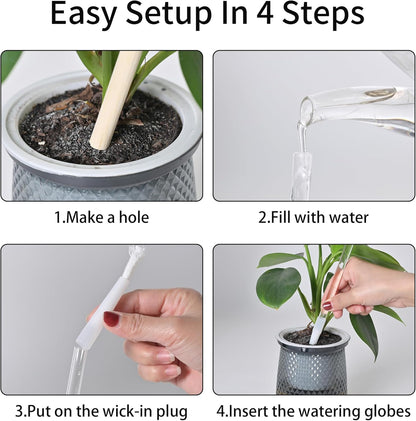 Easy Setup In 4 Steps

1.Make a hole

2.Fill with water

3.Put on the wick-in plug

4.Insert the watering globes