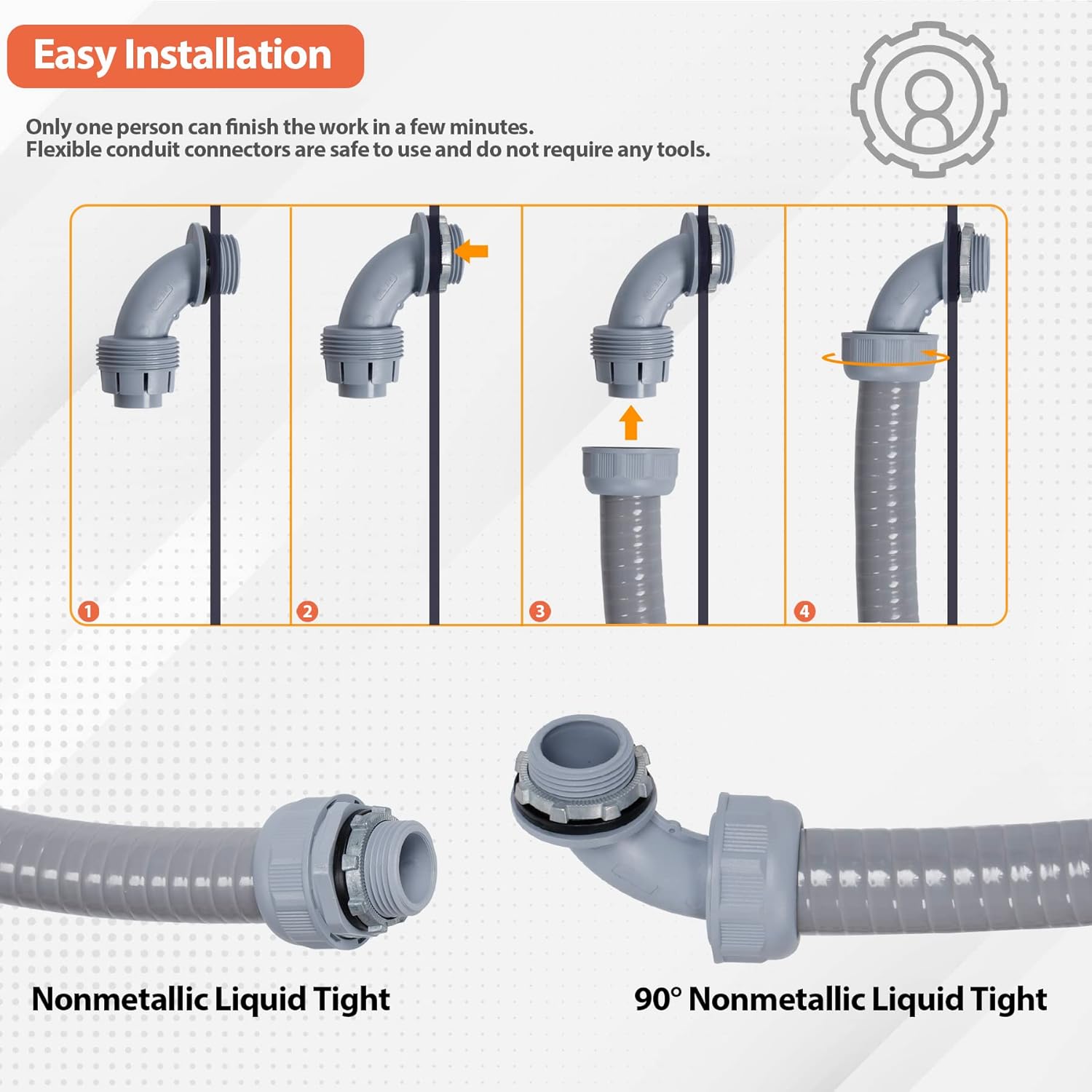 Easy Installation

Only one person can finish the work in a few minutes.
Flexible conduit connectors are safe to use and do not require any tools.

1

2

3

4

Nonmetallic Liquid Tight

90° Nonmetallic Liquid Tight