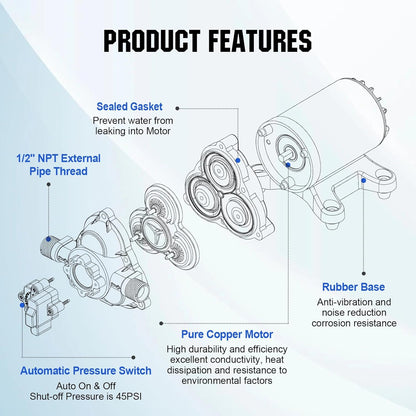 PRODUCT FEATURES

Sealed Gasket
Prevent water from leaking into Motor

1/2" NPT External Pipe Thread

Rubber Base
Anti-vibration and noise reduction corrosion resistance

Pure Copper Motor
High durability and efficiency excellent conductivity, heat dissipation and resistance to environmental factors

Automatic Pressure Switch
Auto On & Off
Shut-off Pressure is 45PSI