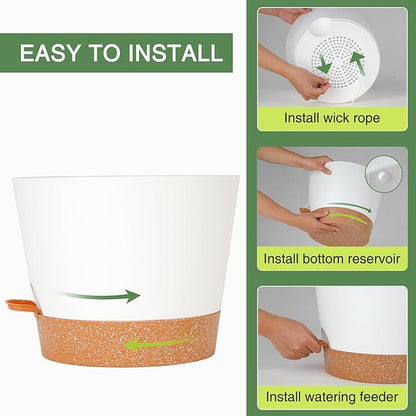 EASY TO INSTALL

Install wick rope

Install bottom reservoir

Install watering feeder