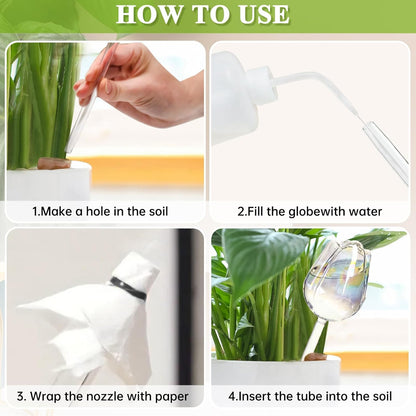 HOW TO USE

1.Make a hole in the soil

2.Fill the globewith water

3. Wrap the nozzle with paper

4.Insert the tube into the soil