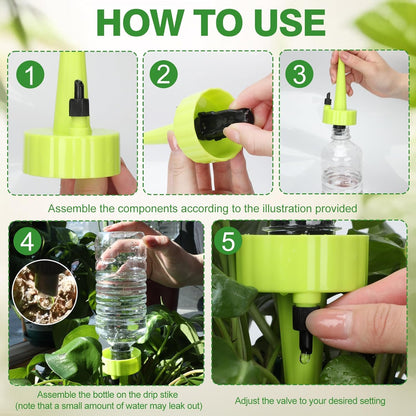 HOW TO USE

1

2

3

Assemble the components according to the illustration provided

4

5

Assemble the bottle on the drip stike
(note that a small amount of water may leak out)

Adjust the valve to your desired setting