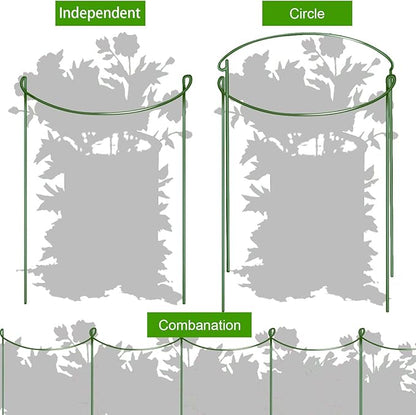 Independent

Circle

Combanation