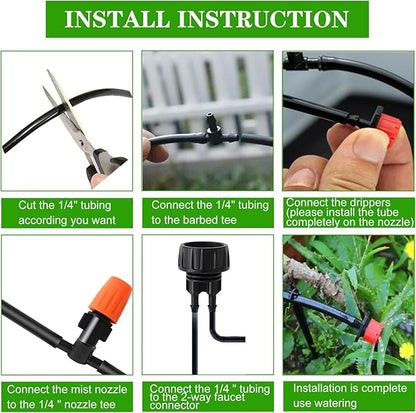 INSTALL INSTRUCTION

Cut the 1/4" tubing according you want

Connect the 1/4" tubing to the barbed tee

Connect the drippers (please install the tube completely on the nozzle)

Connect the mist nozzle to the 1/4 " nozzle tee

Connect the 1/4 " tubing to the 2-way faucet connector

Installation is complete use watering