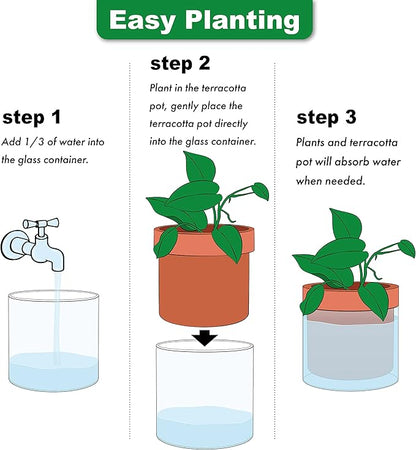 Easy Planting

step 1

Add 1/3 of water into the glass container.

step 2

Plant in the terracotta pot, gently place the terracotta pot directly into the glass container.

step 3

Plants and terracotta pot will absorb water when needed.